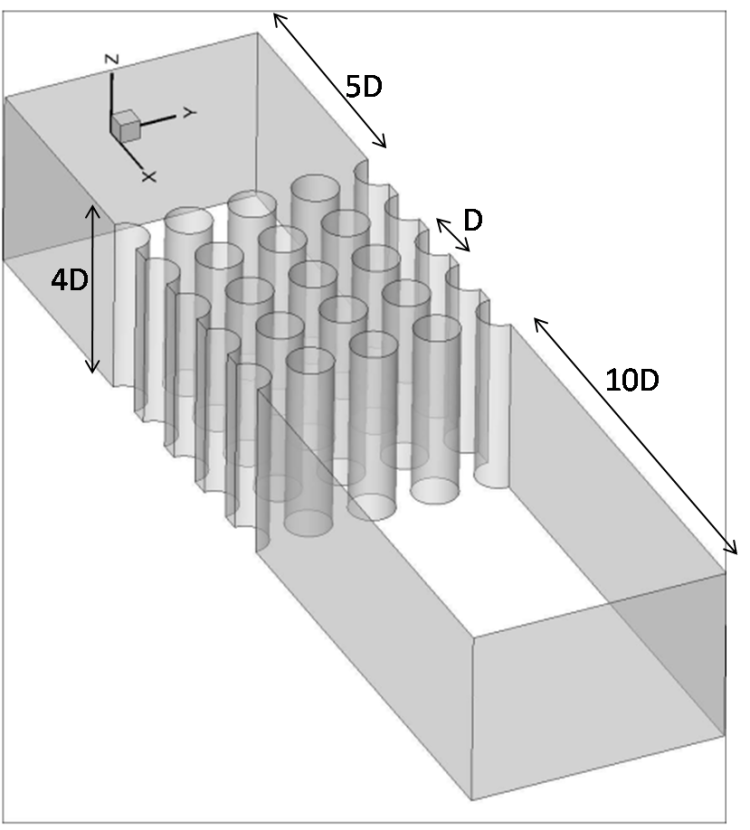 Z
Y
X
5D
D
4D
10D